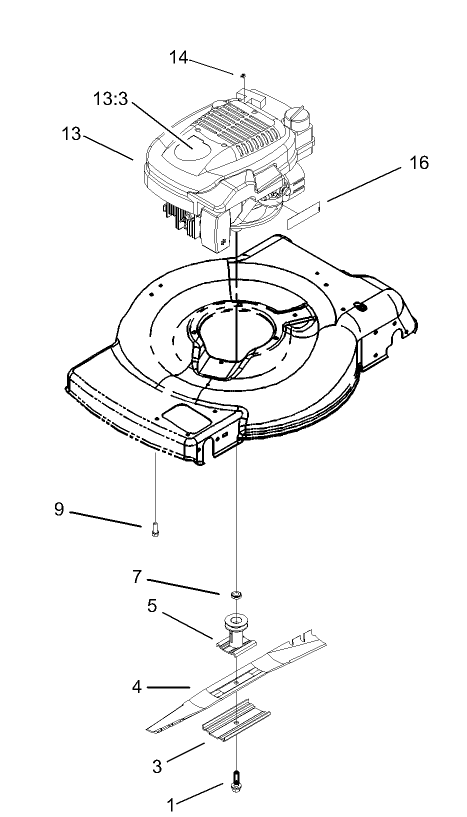 14
13:3
13
16
9
7
5
4
3
1