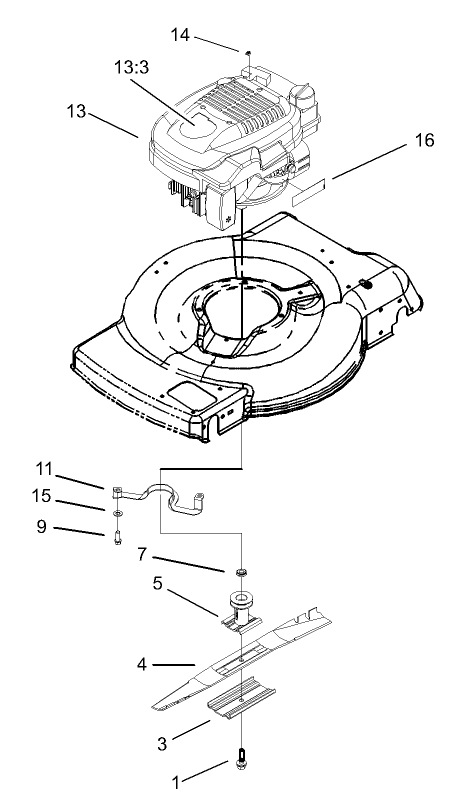 14
13:3
13
16
11
15
9
7
5
4
3
1