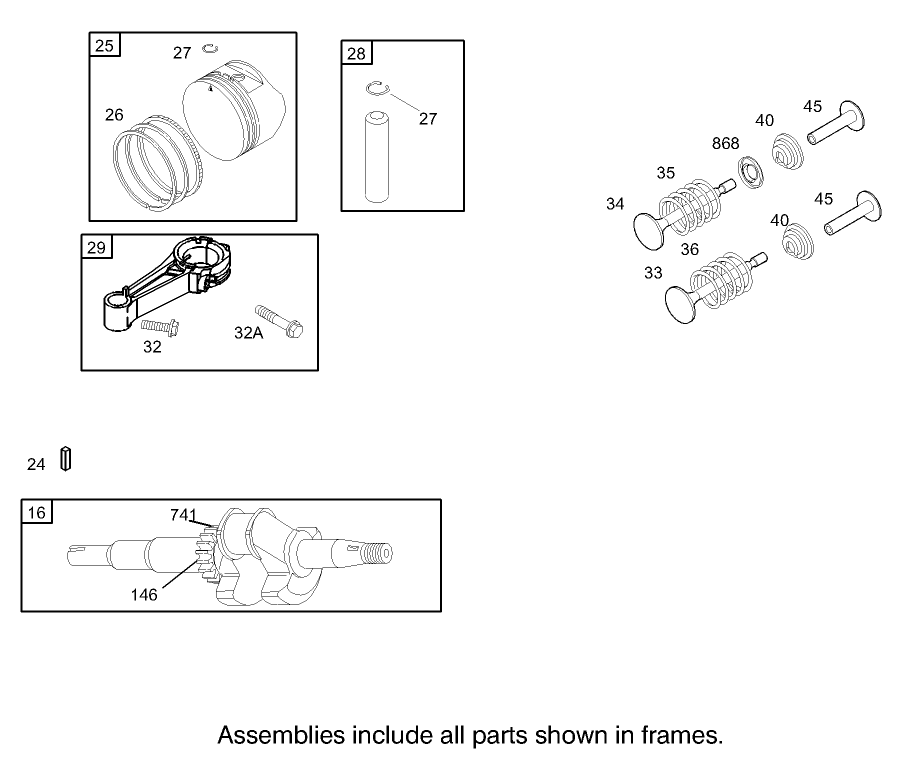 25
27
26

28
27

45
40
868
35
34
45
40
36
33

29
32
32A

24

16
741
146

Assemblies include all parts shown in frames.