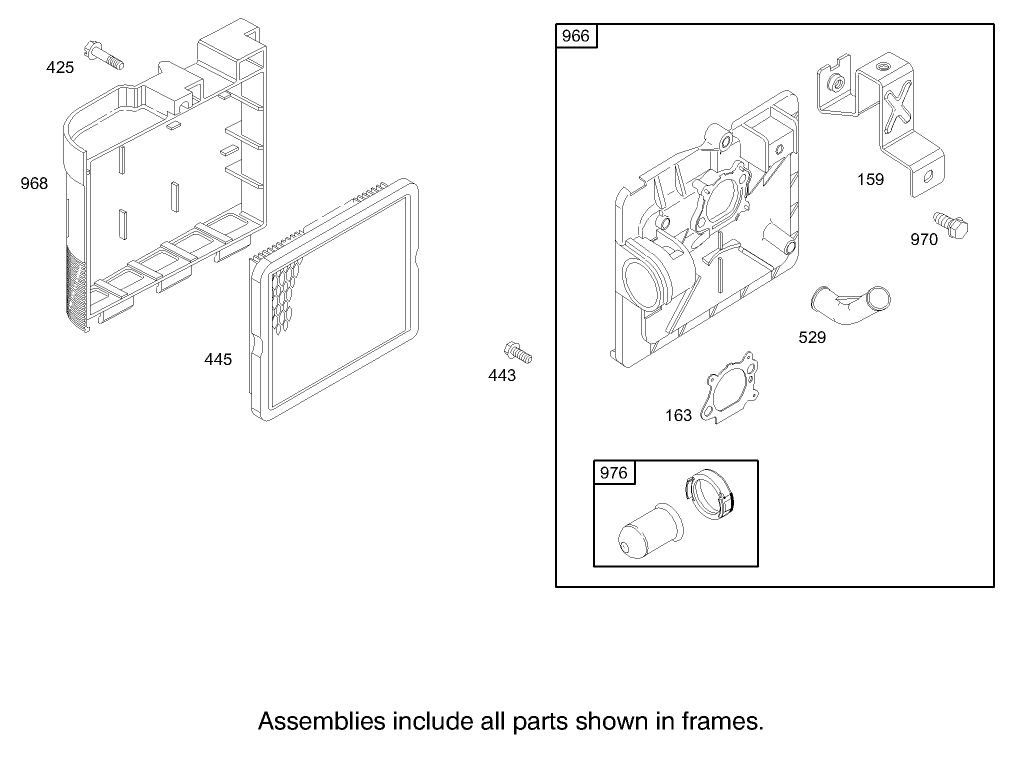 425
968
445
443
966
159
970
529
163
976

Assemblies include all parts shown in frames.