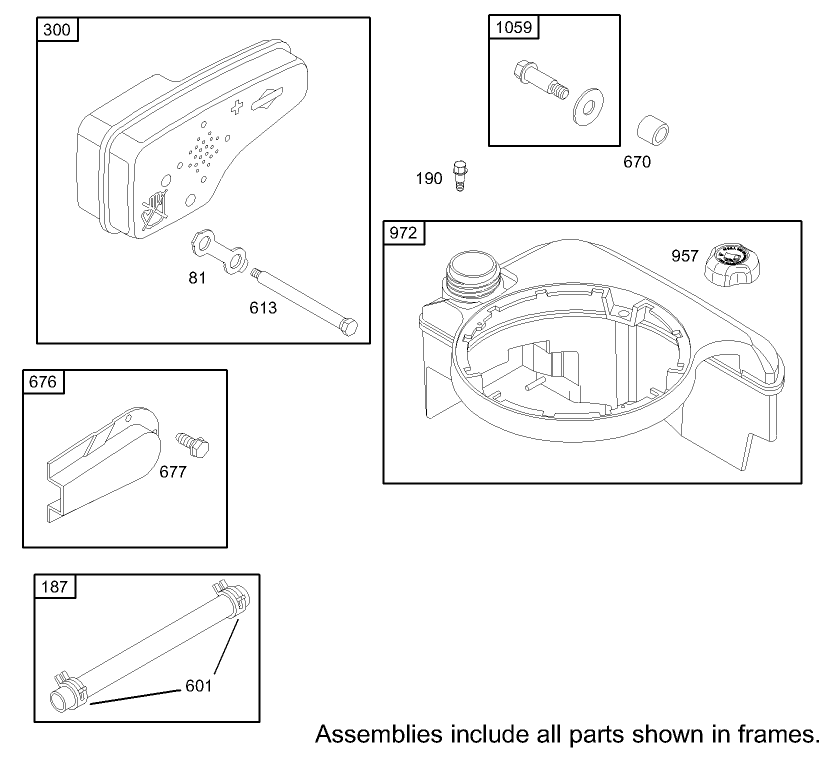 300

81

613

1059

670

190

972

957

676

677

187

601

Assemblies include all parts shown in frames.