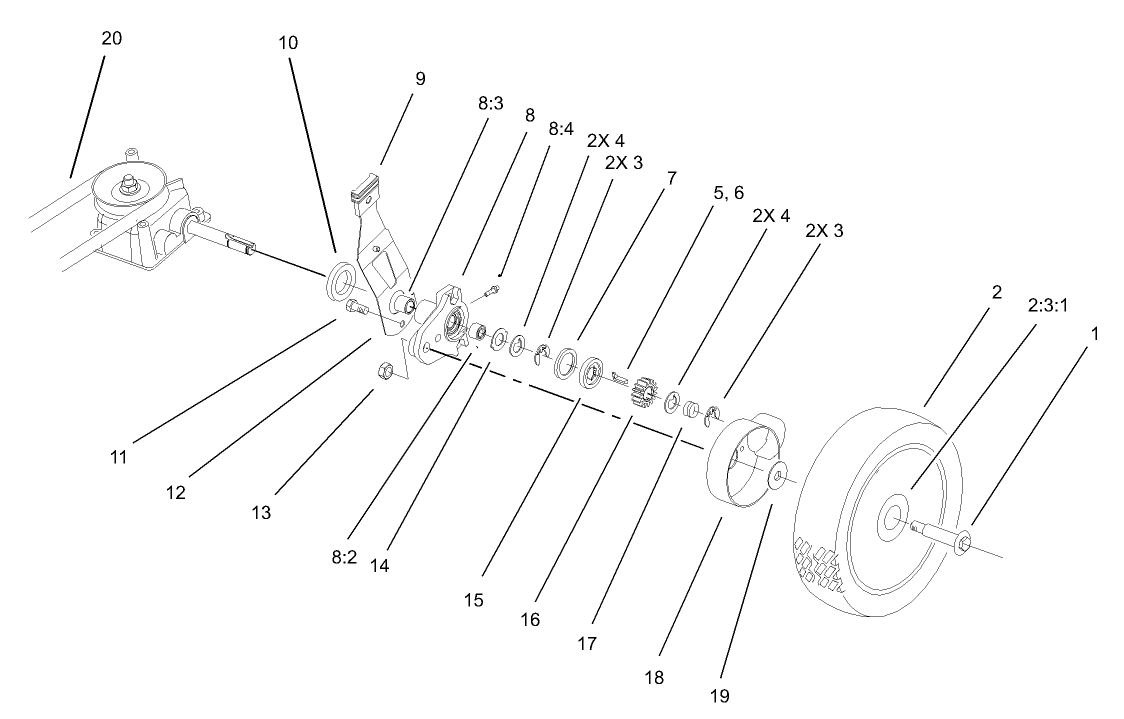 20
10
9
8:3
8
8:4
2X 4
2X 3
7
5, 6
2X 4
2X 3
2
2:3:1
1
11
12
13
8:2
14
15
16
17
18
19