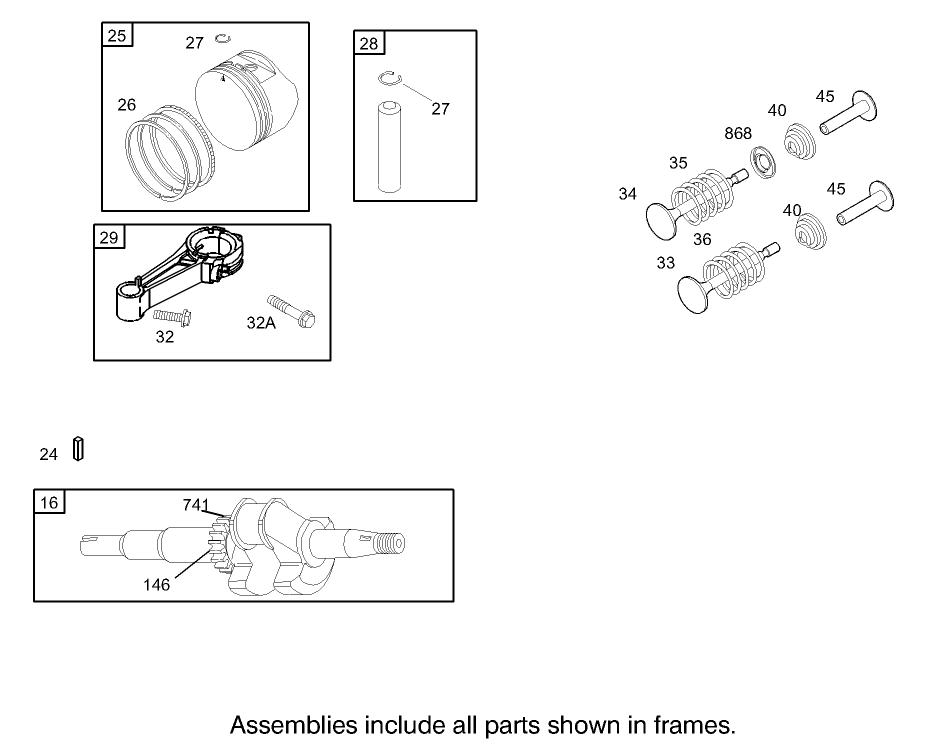 25
27
26

28
27

29
32
32A

45
40
868
35
34
45
40
36
33

24

16
741
146

Assemblies include all parts shown in frames.