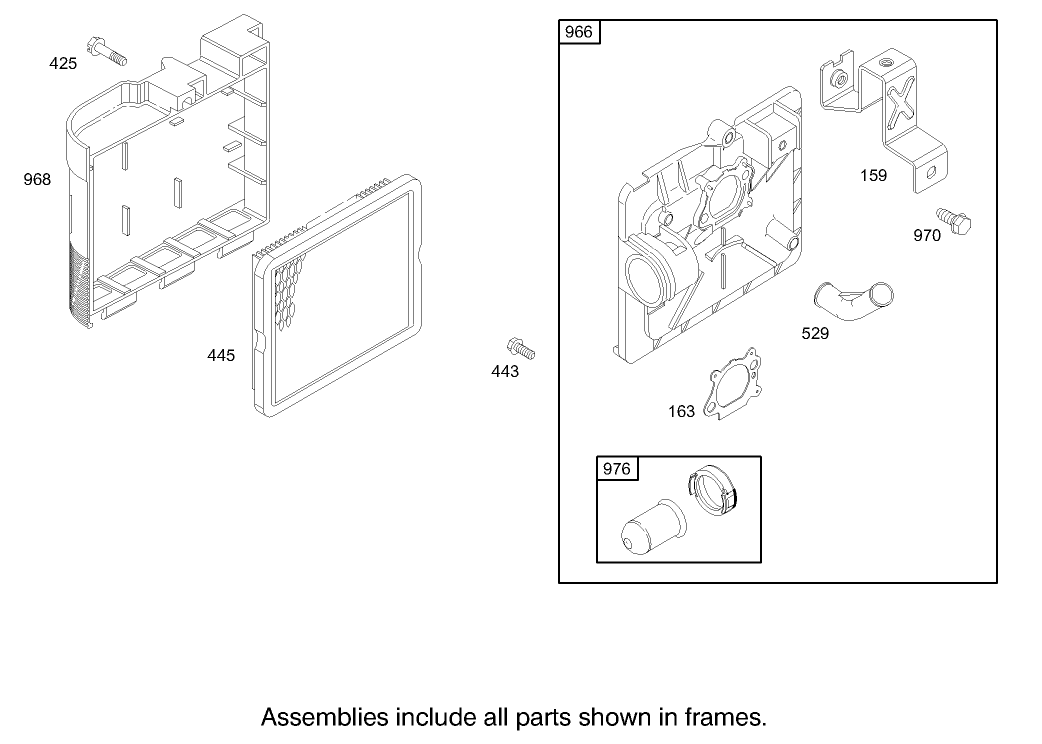 425

968

445

443

966

159

970

529

163

976

Assemblies include all parts shown in frames.