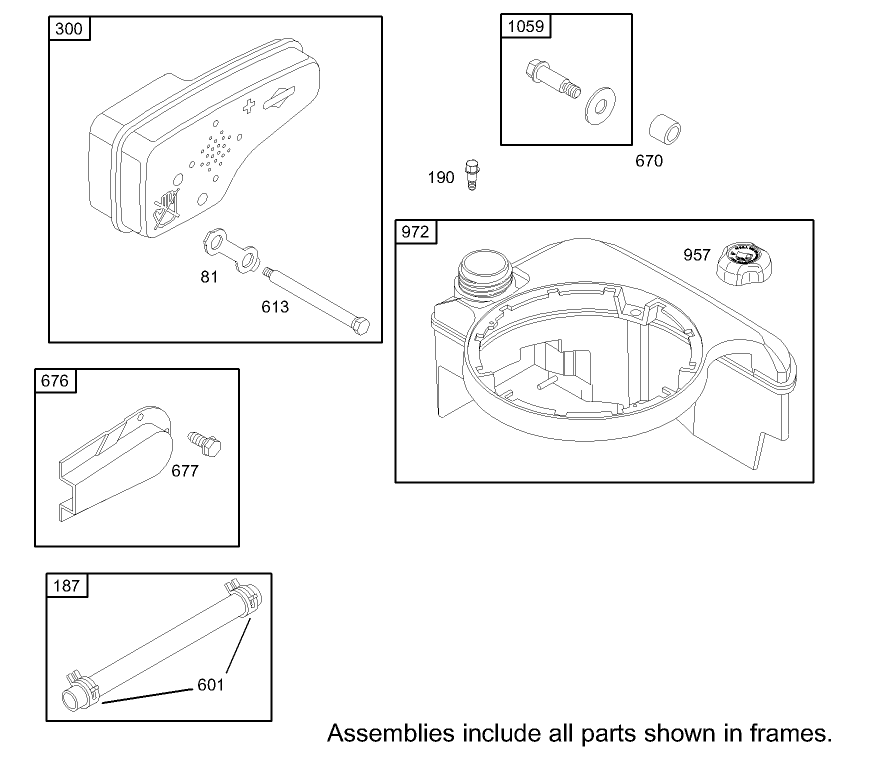 300

81

613

1059

670

190

972

957

676

677

187

601

Assemblies include all parts shown in frames.