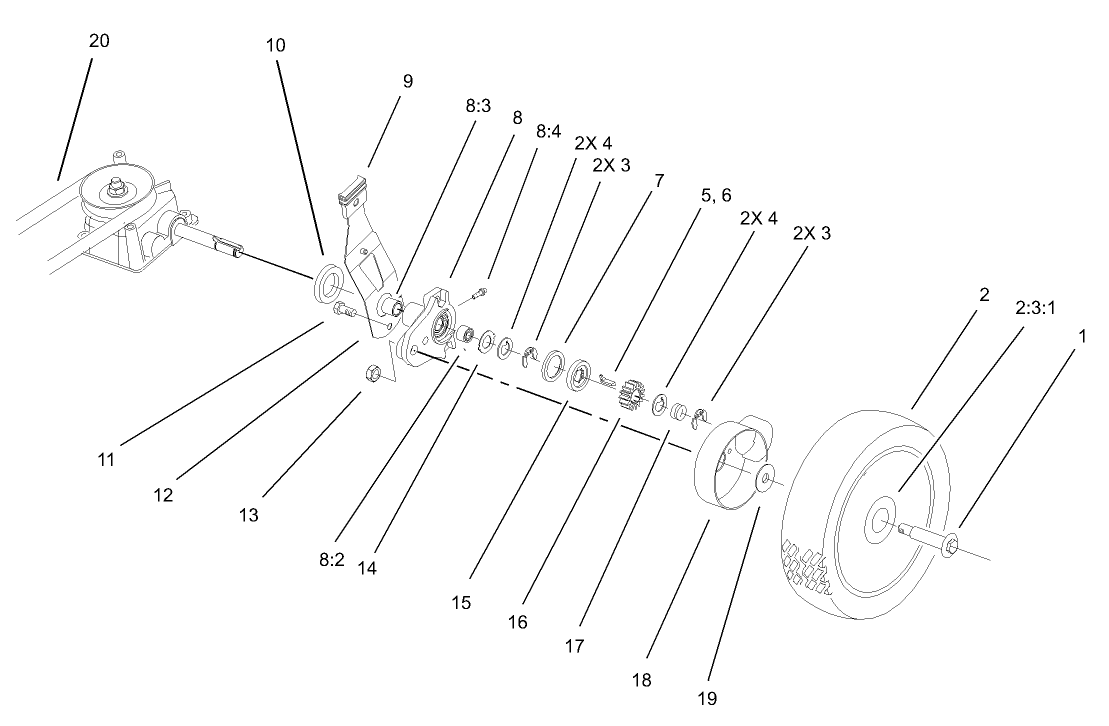 20
10
9
8:3
8
8:4
2X 4
2X 3
7
5, 6
2X 4
2X 3
2
2:3:1
1
11
12
13
8:2
14
15
16
17
18
19