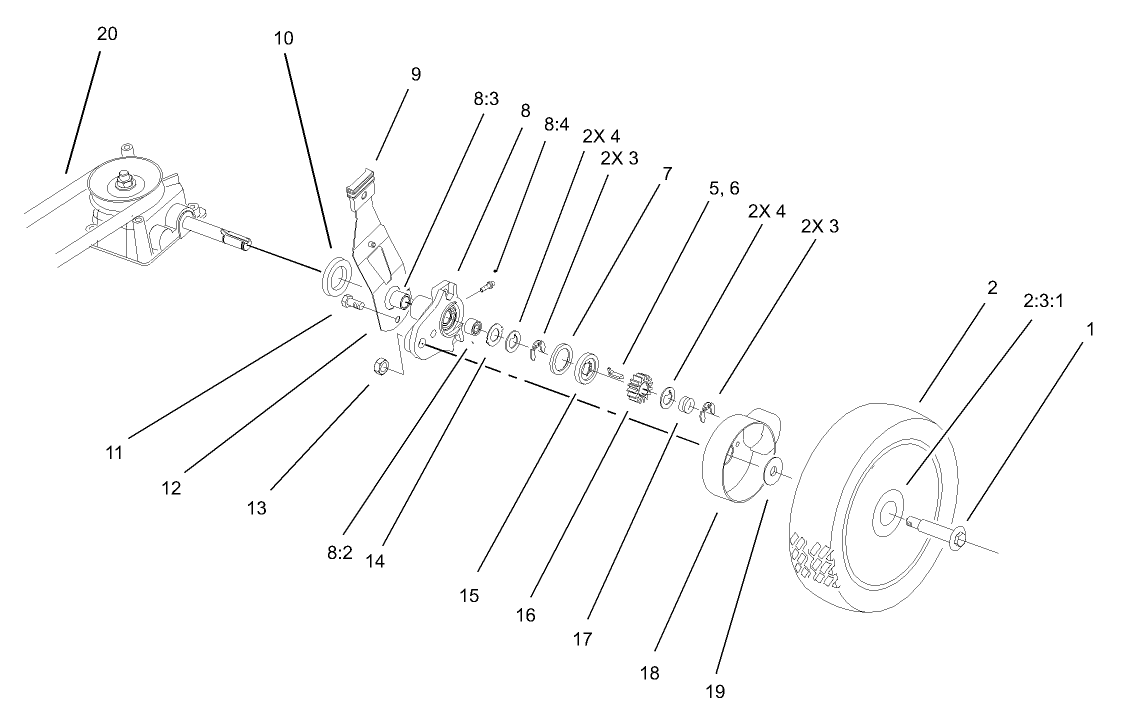 20
10
9
8:3
8
8:4
2X 4
2X 3
7
5, 6
2X 4
2X 3
2
2:3:1
1
11
12
13
8:2
14
15
16
17
18
19