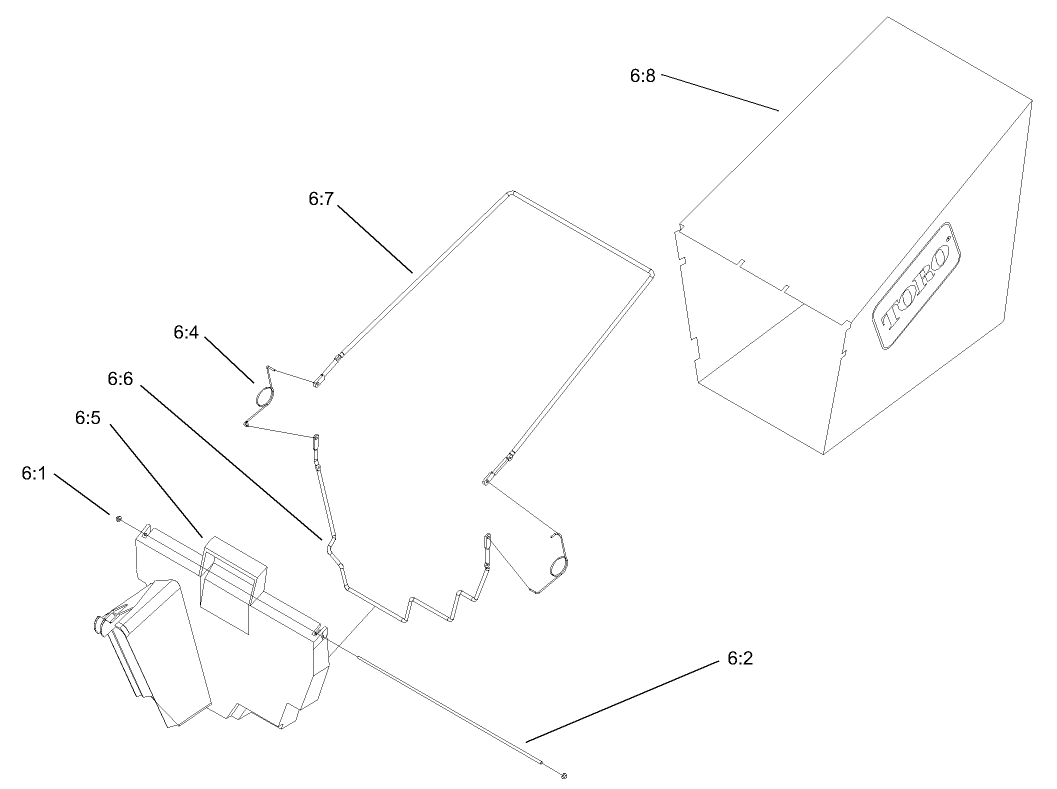 6:8

6:7

6:4

6:6

6:5

6:1

TORO

6:2