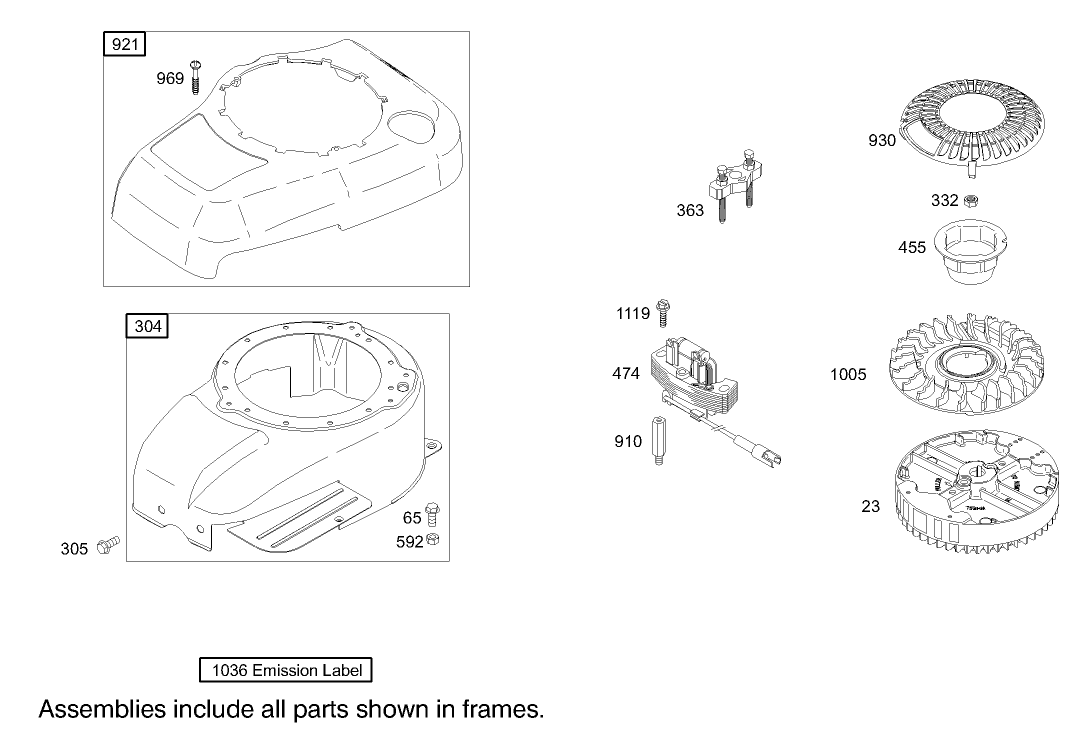 921
969
304
305
65
592
363
1119
474
910
930
332
455
1005
23
1036 Emission Label
Assemblies include all parts shown in frames.