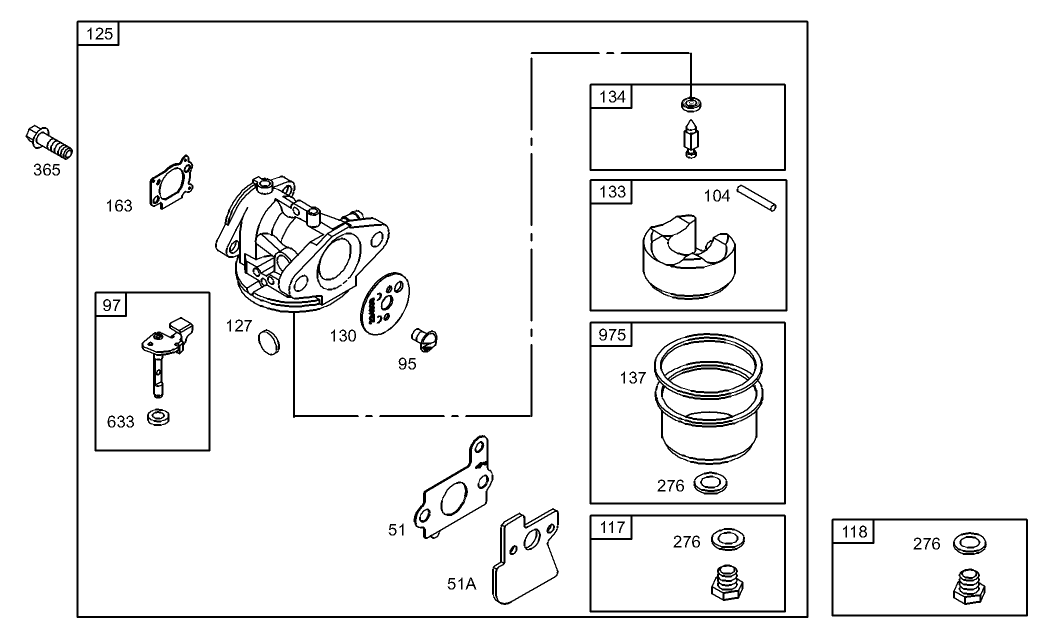 125
365
163
97
633
127
130
95
134
133
104
975
137
276
51
51A
117
276
118
276