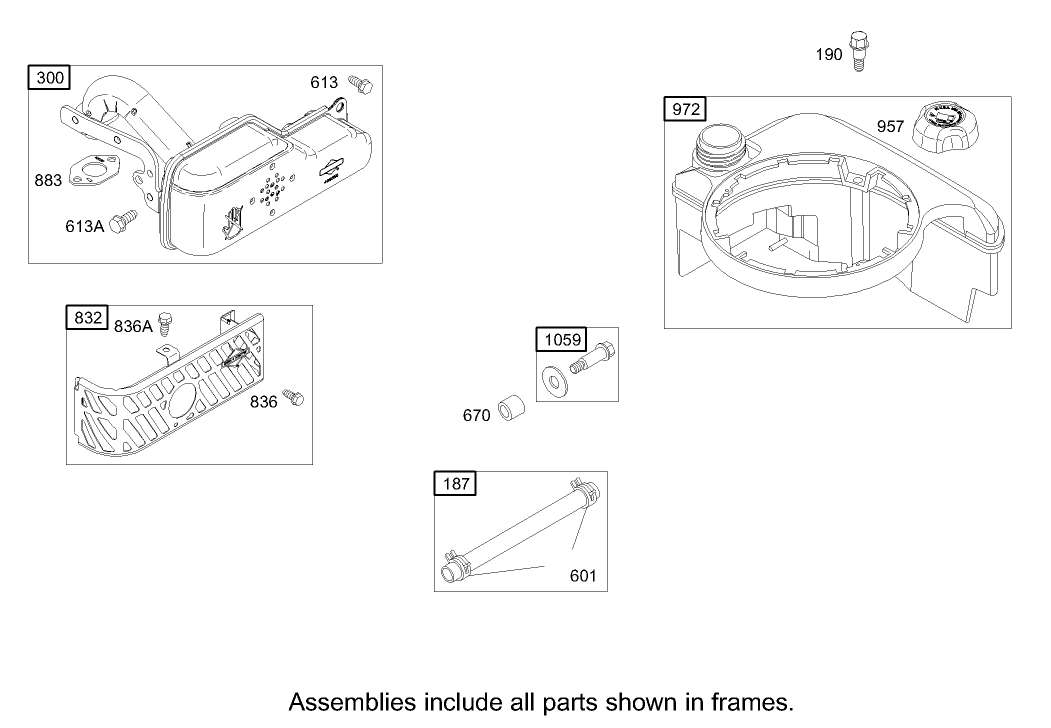 300
613
883
613A

190
972
957

832
836A
836

1059
670

187
601

Assemblies include all parts shown in frames.