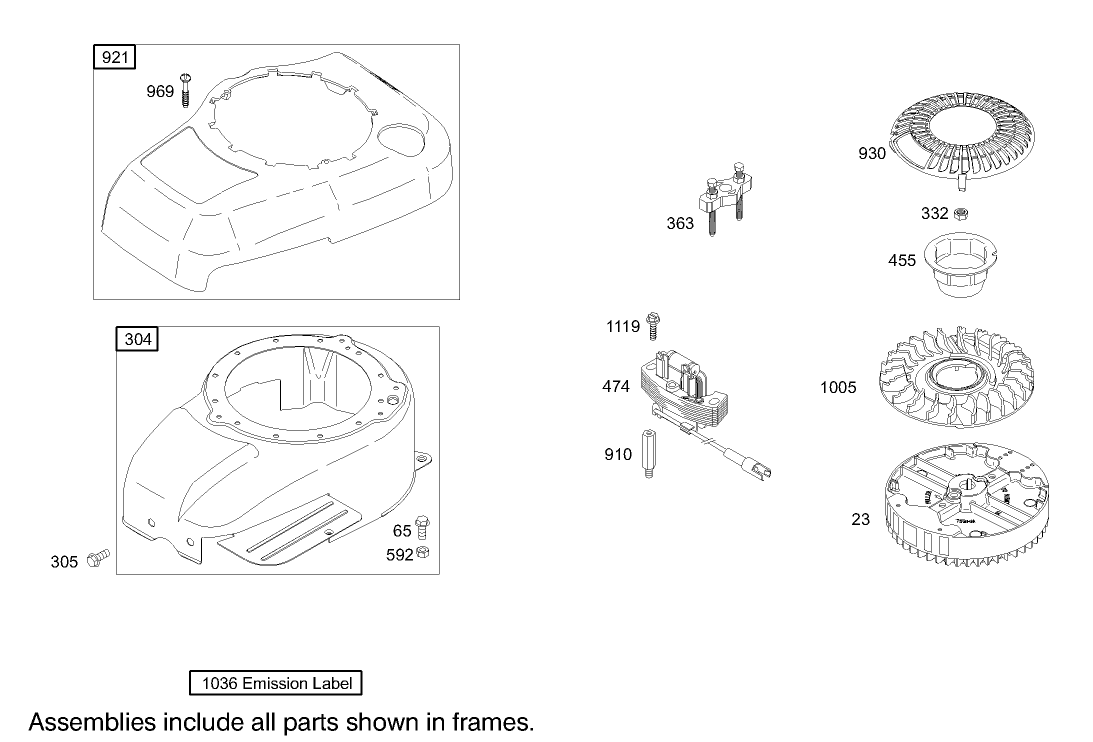 921
969
304
305
65
592
363
1119
474
910
930
332
455
1005
23
1036 Emission Label
Assemblies include all parts shown in frames.