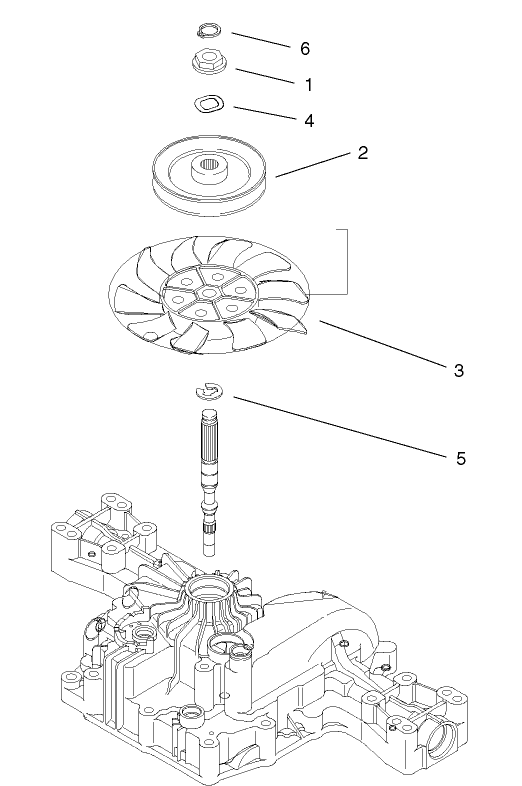 6
1
4
2
3
5