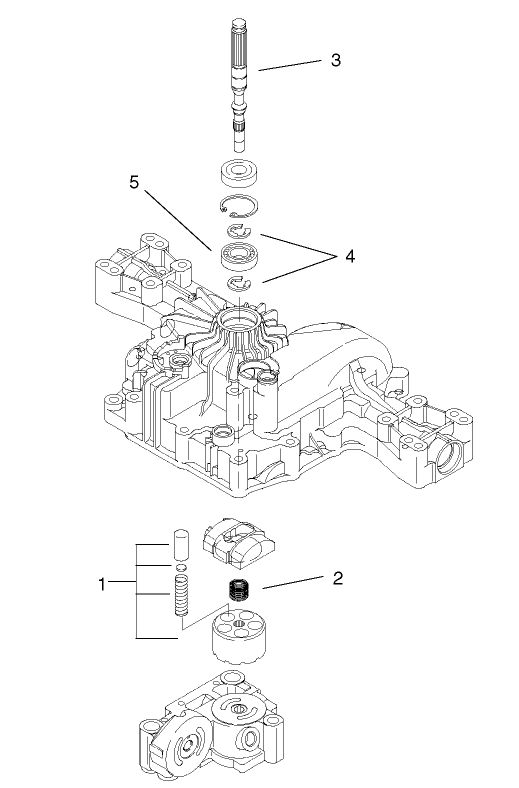 3
5
4
1
2