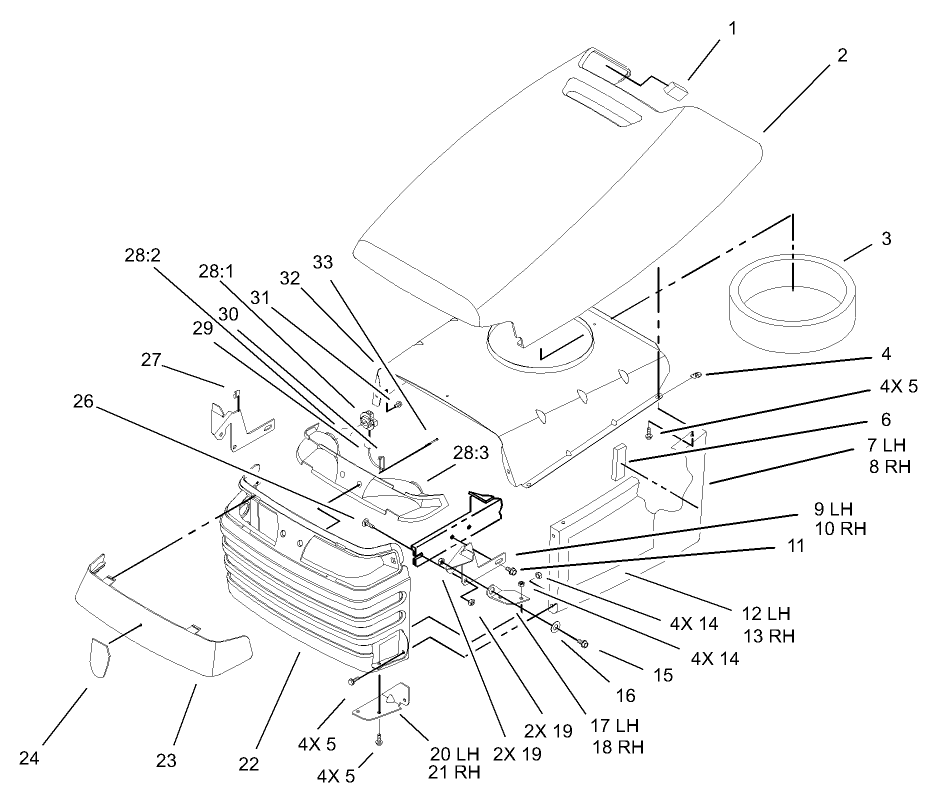 1
2
3
4
4X 5
6
7 LH
8 RH
9 LH
10 RH
11
12 LH
13 RH
4X 14
4X 14
15
16
17 LH
18 RH
2X 19
2X 19
20 LH
21 RH
4X 5
4X 5
22
23
24
26
27
28:2
28:1
29
30
31
32
33
28:3