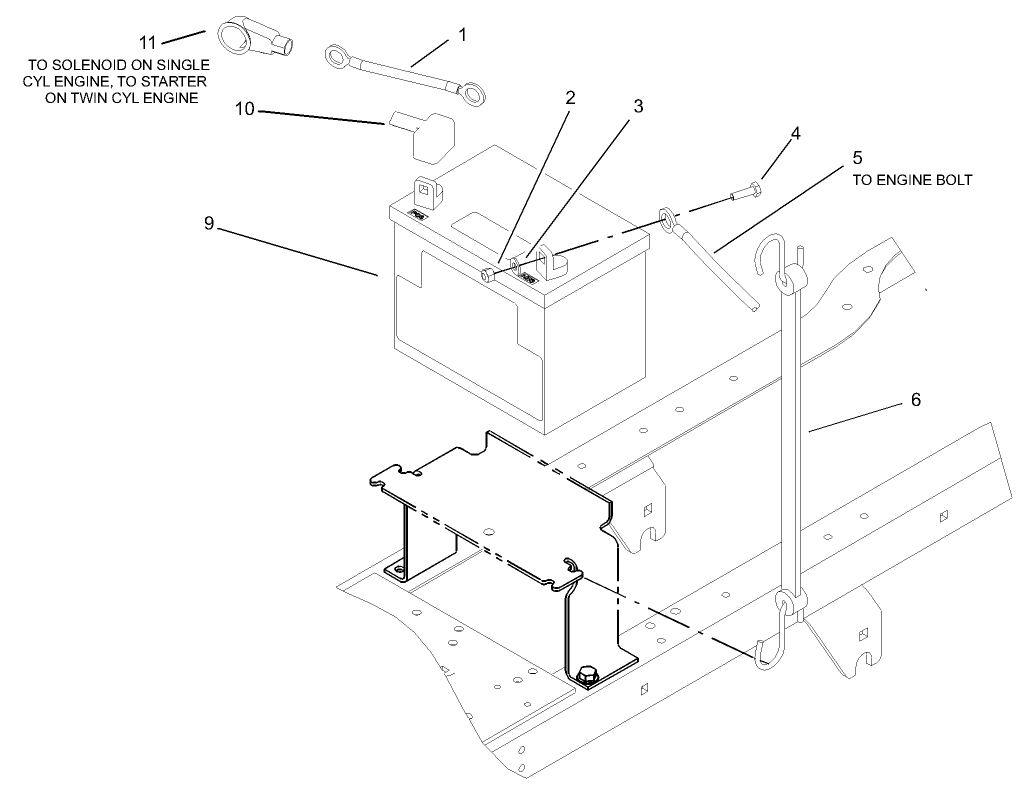 11
TO SOLENOID ON SINGLE CYL ENGINE, TO STARTER ON TWIN CYL ENGINE

1

10

2

3

4

5
TO ENGINE BOLT

9

6