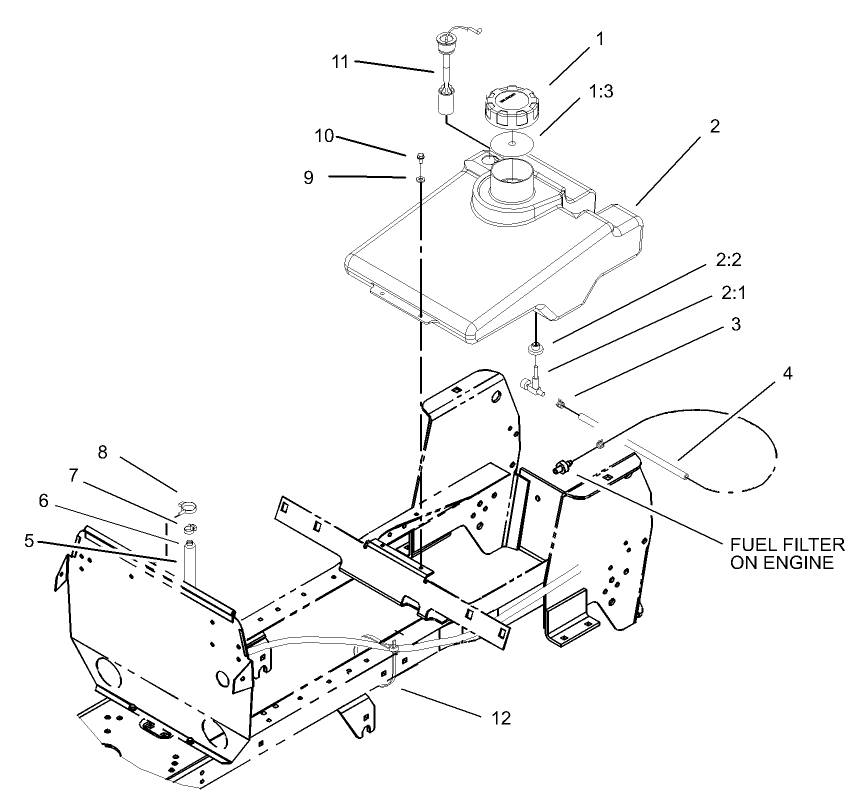 11
1
1:3
10
2
9
2:2
2:1
3
4
8
7
6
5
FUEL FILTER ON ENGINE
12