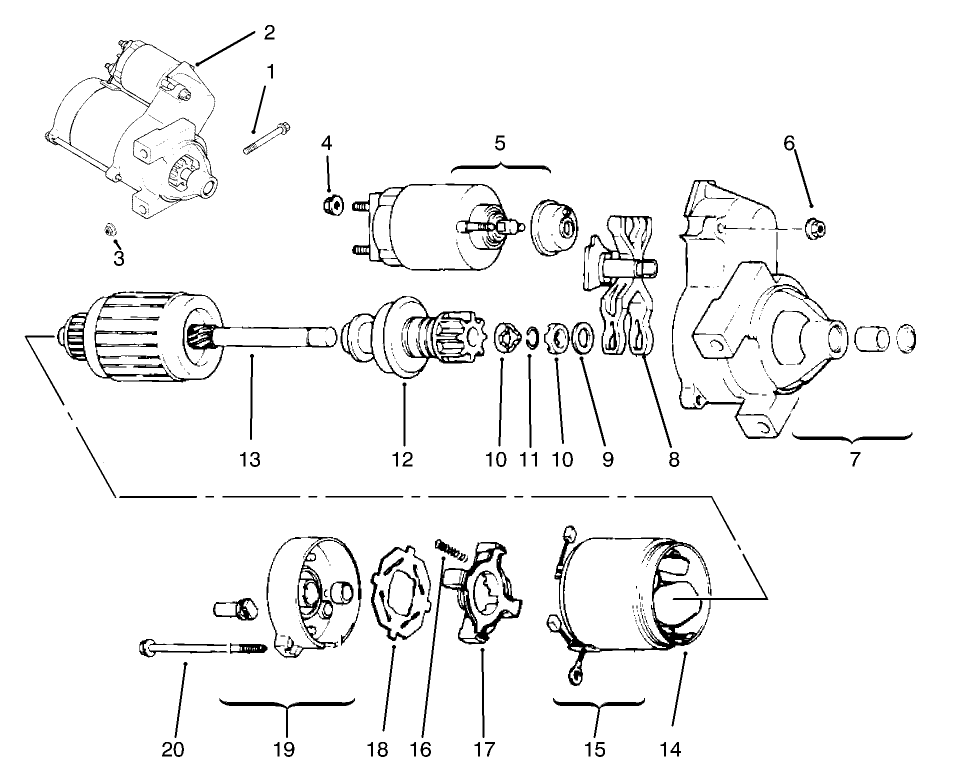 2
1
4
5
6
3
13
12
10
11
10
9
8
7
20
19
18
16
17
15
14