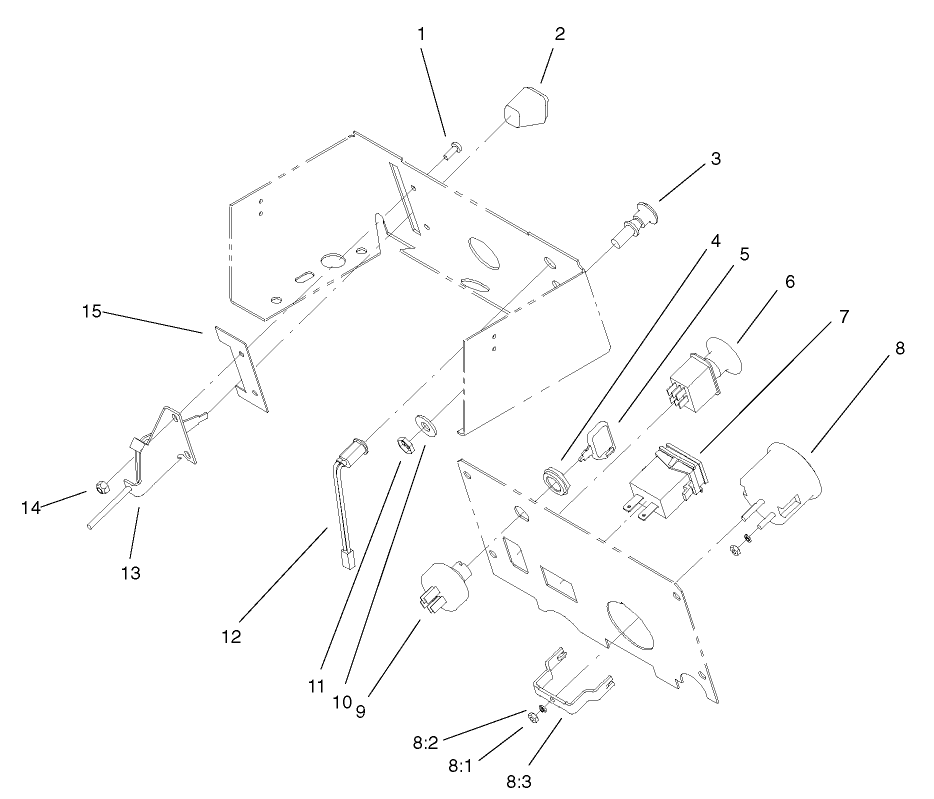 1
2
3
4
5
6
7
8
15
14
13
12
11
10
9
8:2
8:1
8:3