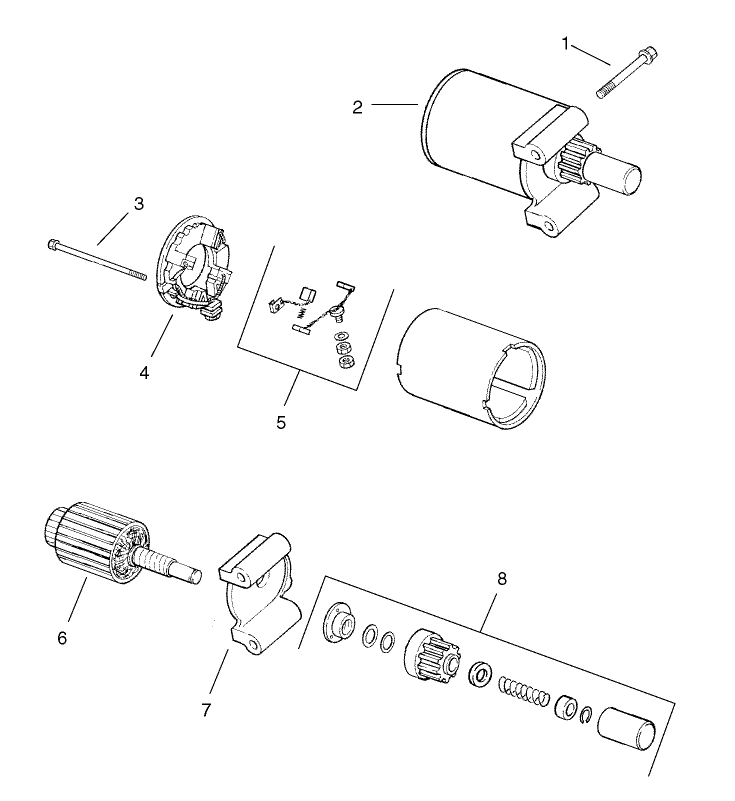 1
2
3
4
5
6
7
8