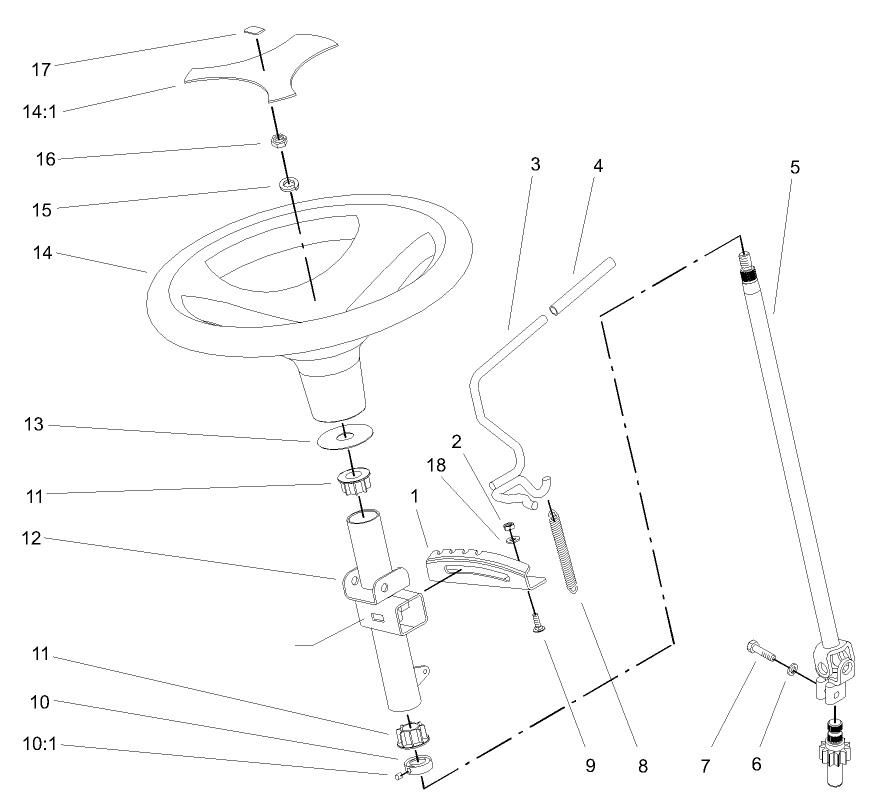 17
14:1
16
15
14
13
11
12
11
10
10:1
3
4
5
2
18
1
9
8
7
6