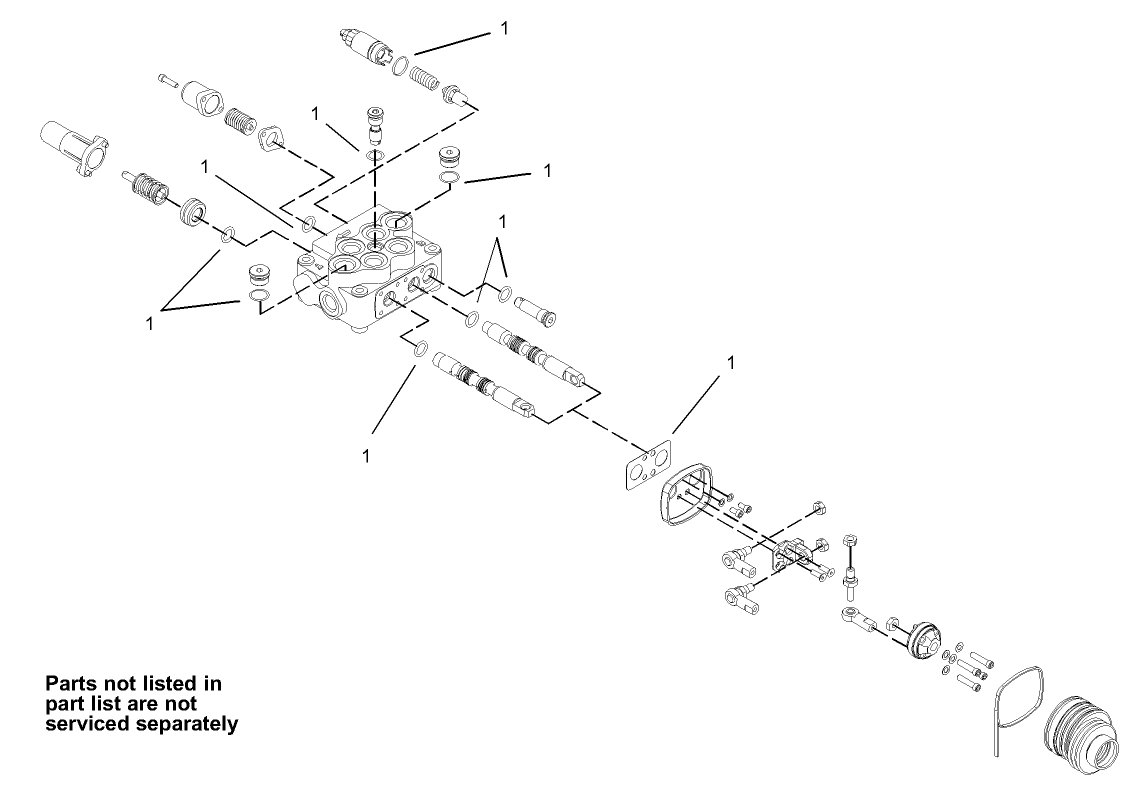 1

1

1

1

1

1

1

1

Parts not listed in part list are not serviced separately