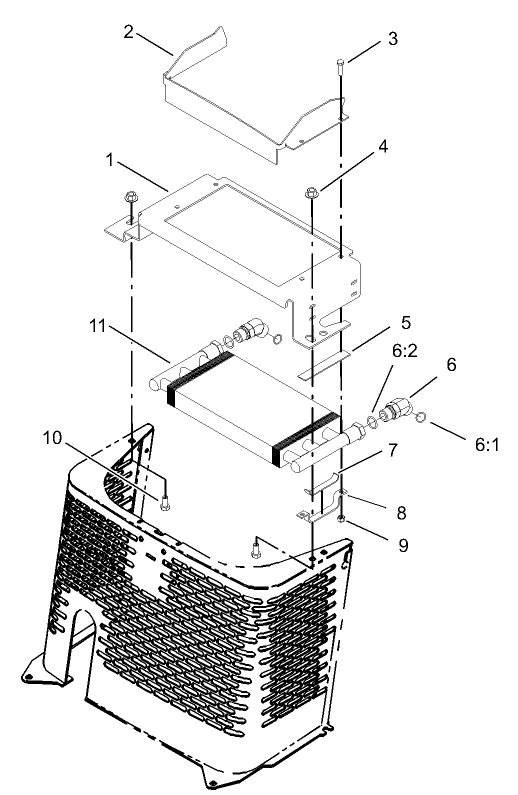 2
3
1
4
11
5
6:2
6
6:1
10
7
8
9