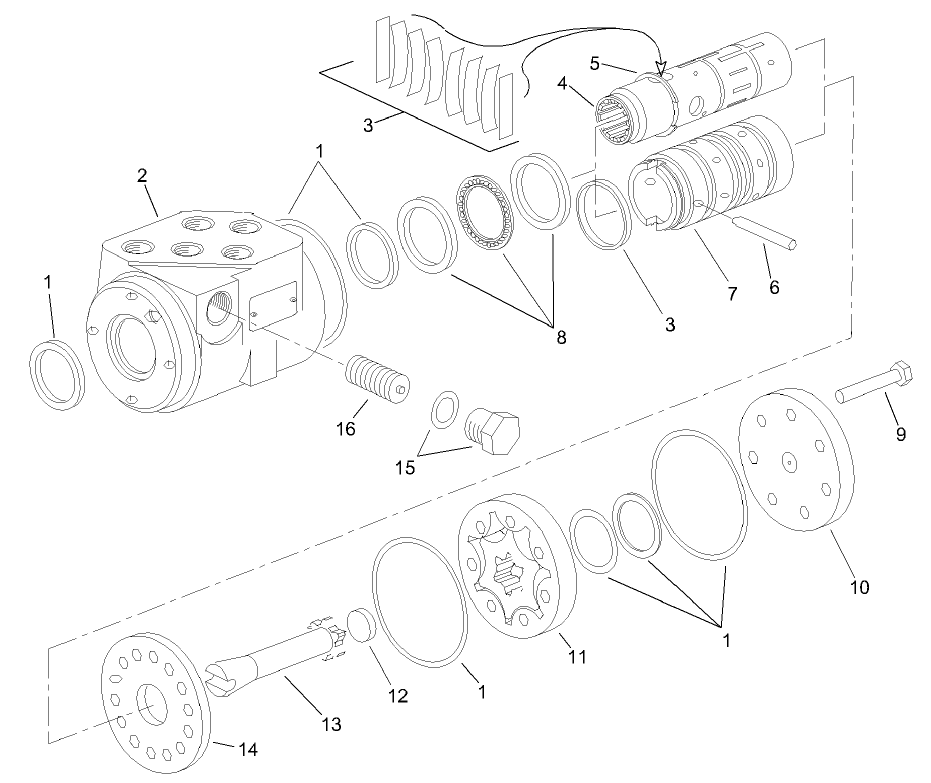 3
5
4
1
2
1
8
3
7
6
16
15
9
10
1
11
1
12
13
14