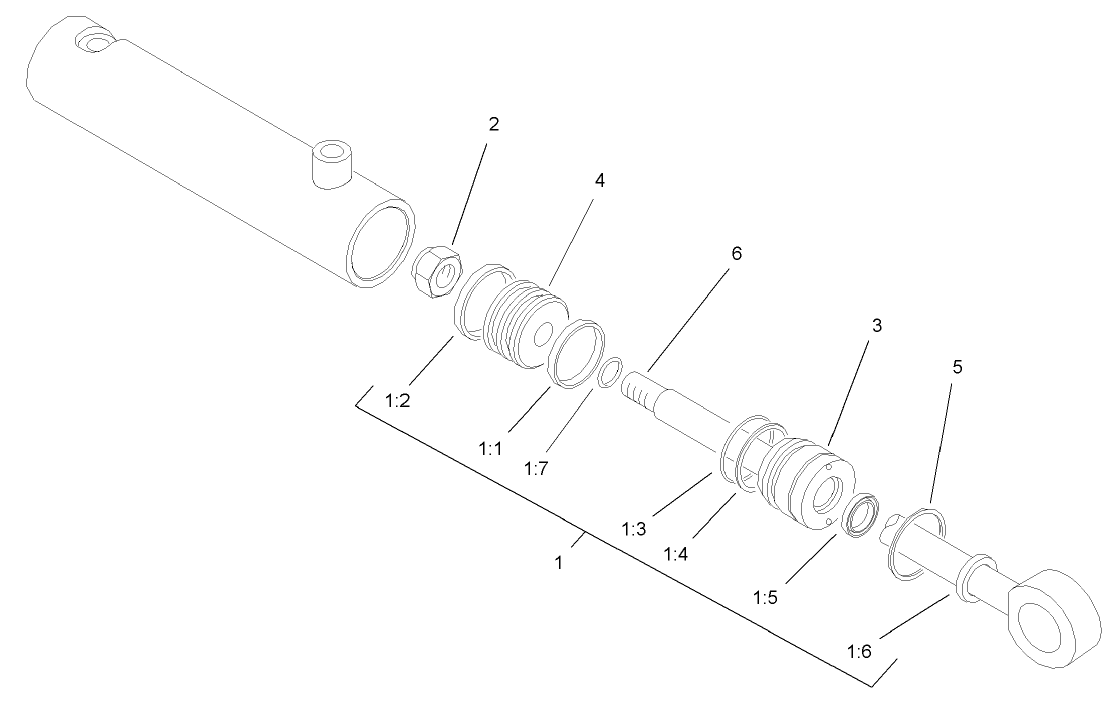 2
4
6
3
5
1:2
1:1
1:7
1:3
1:4
1
1:5
1:6