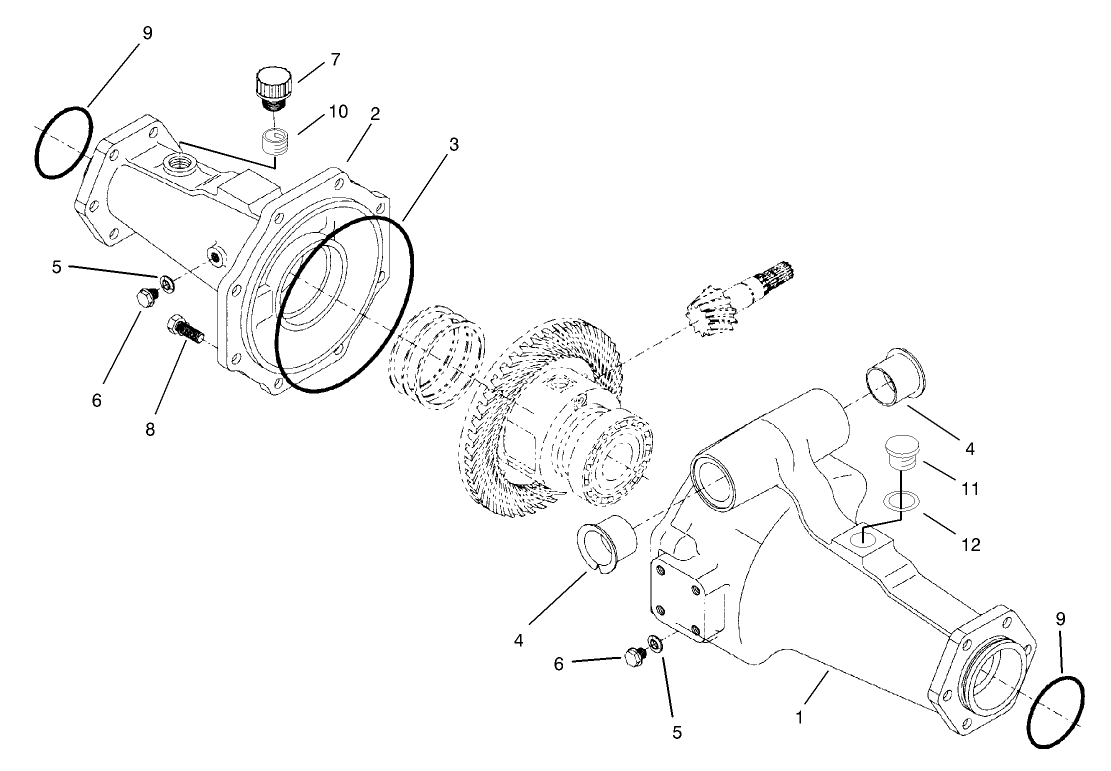 9
7
10
2
3
5
6
8
4
11
12
4
6
5
1
9