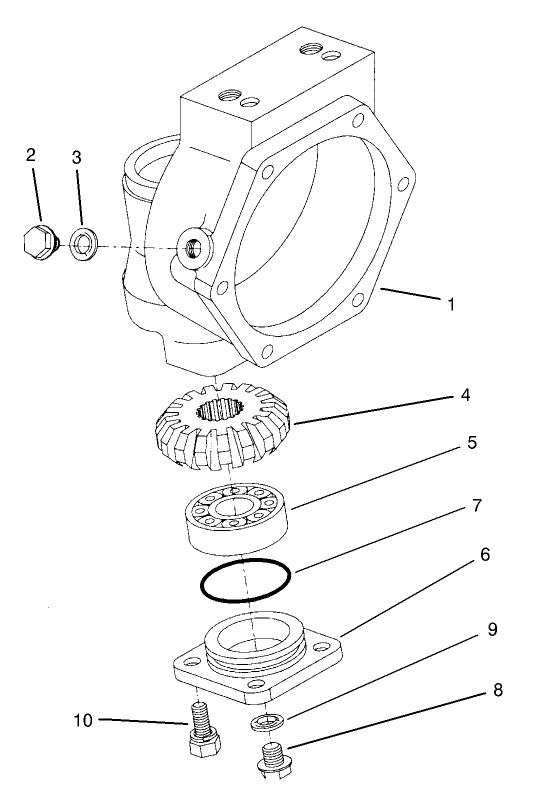 2
3
1
4
5
7
6
9
8
10