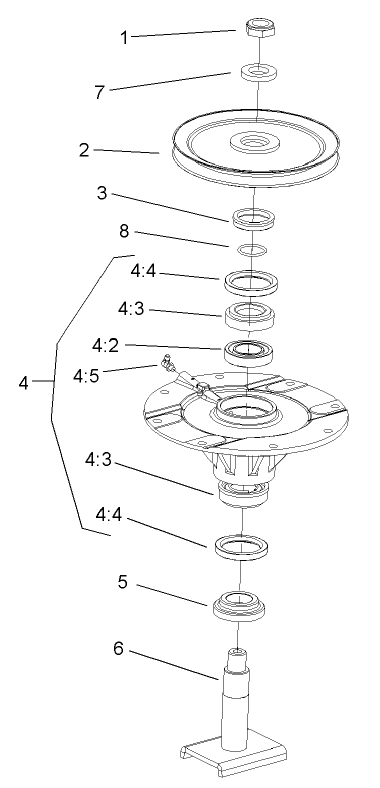 1
7
2
3
8
4:4
4:3
4:2
4:5
4
4:3
4:4
5
6