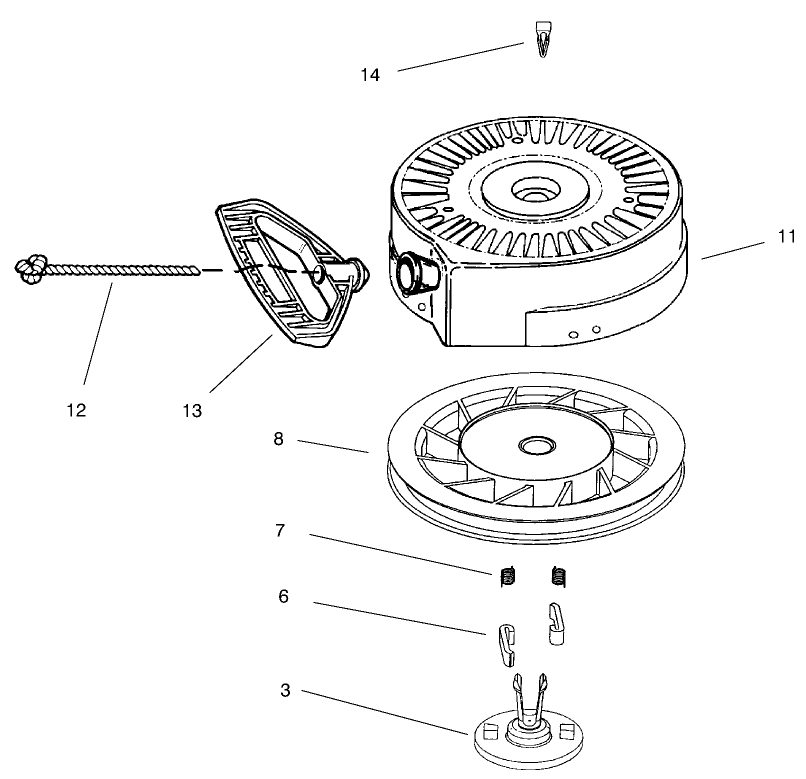 14

11

12

13

8

7

6

3