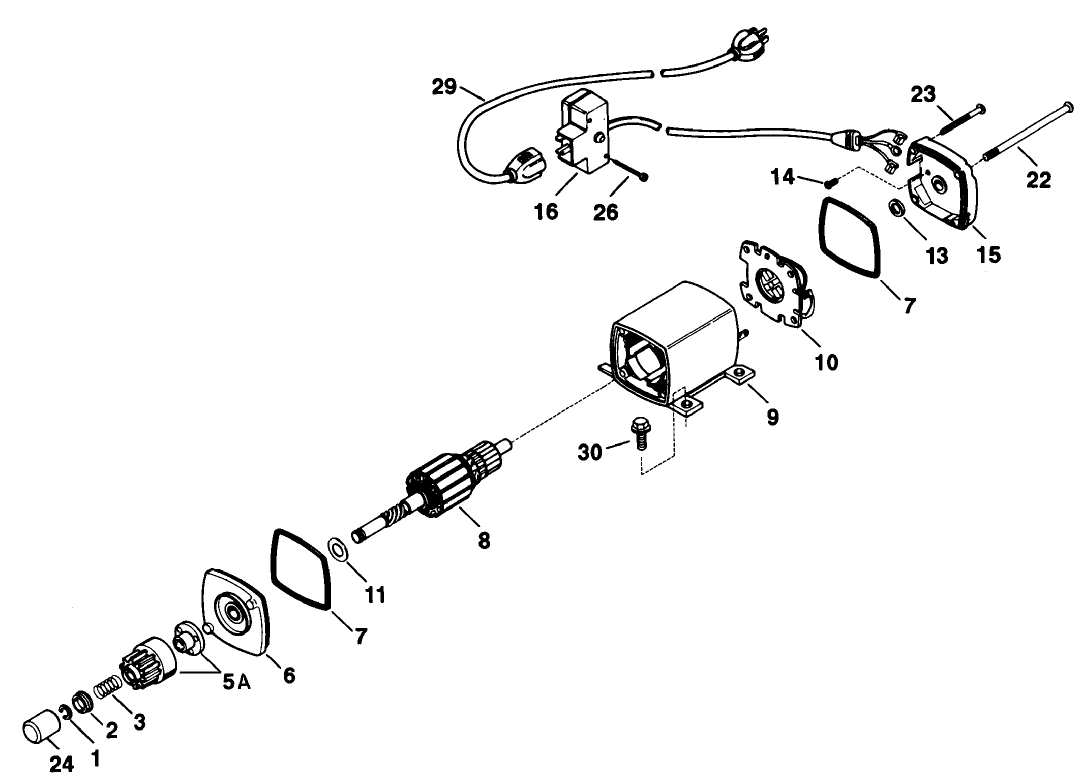 29
23
22
14
16
26
13
15
7
10
9
30
8
11
7
6
5A
3
2
1
24