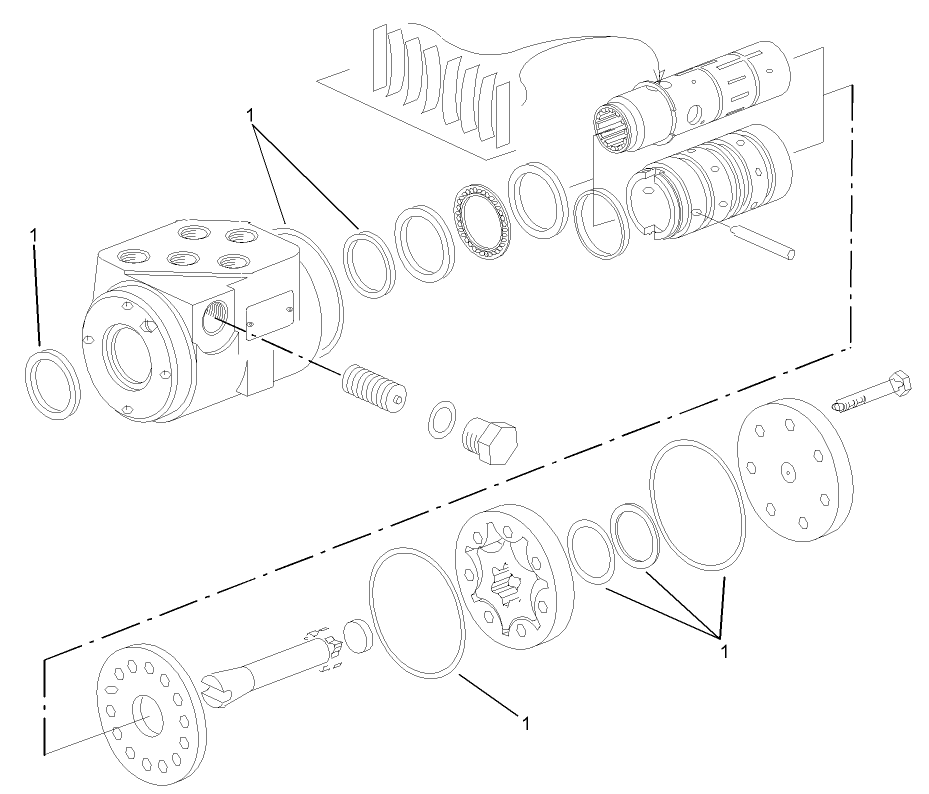 1

1

1

1