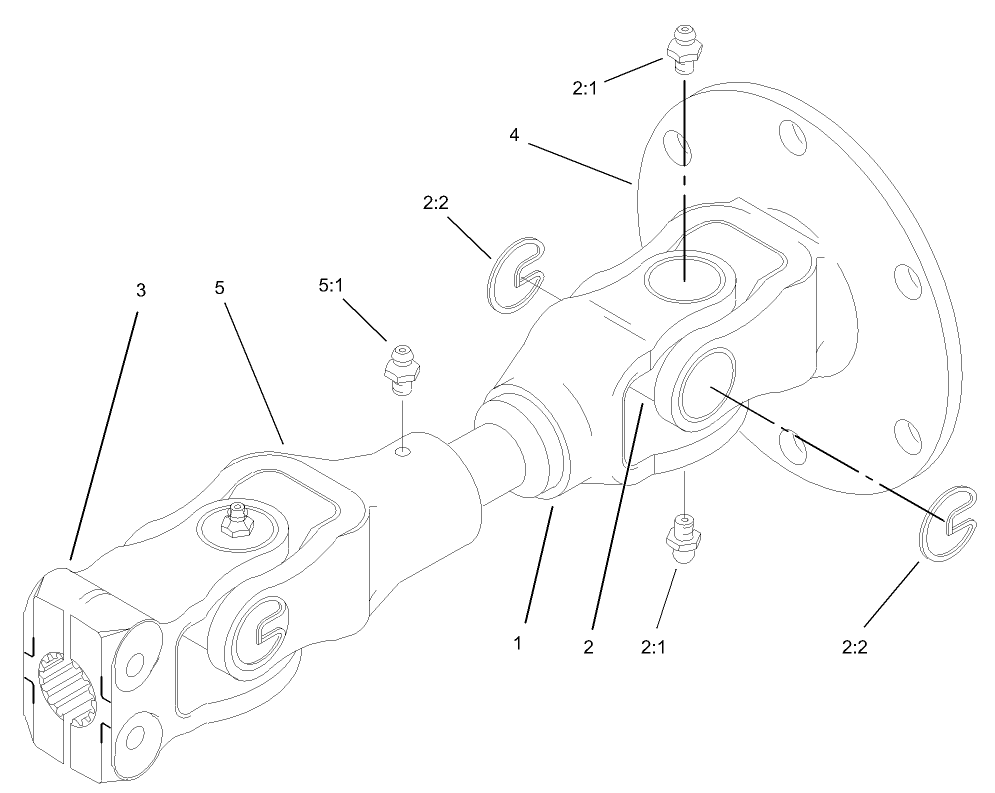 2:1
4
2:2
3
5
5:1
1
2
2:1
2:2