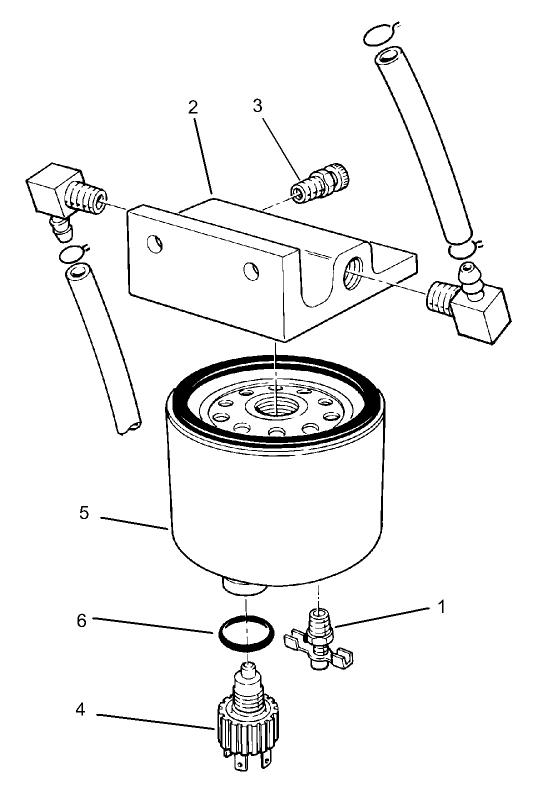 2
3
5
6
1
4