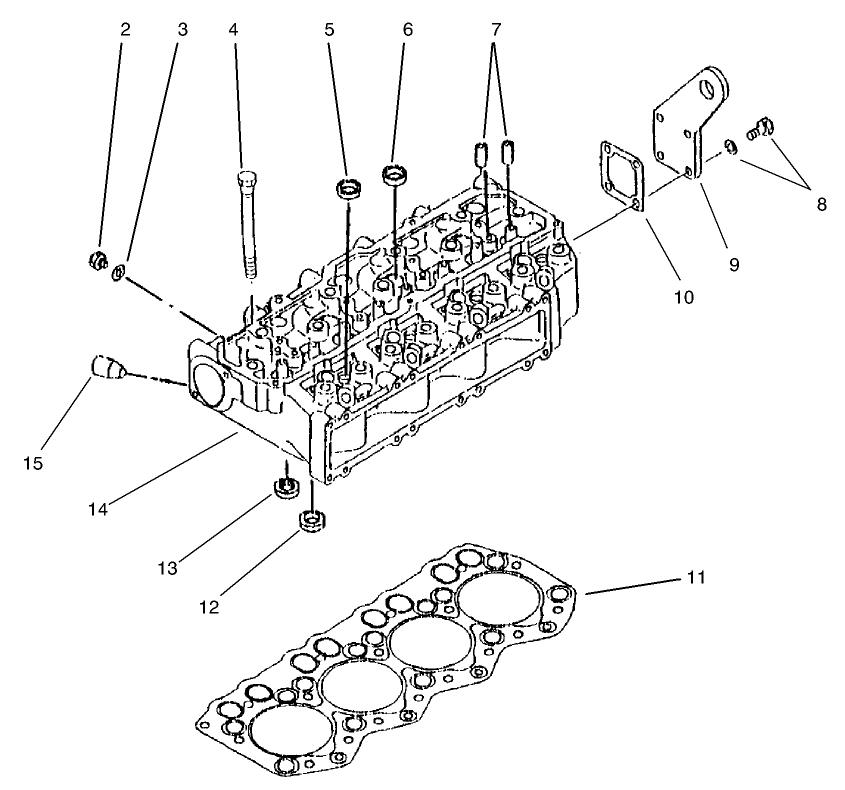 2
3
4
5
6
7
8
9
10
15
14
13
12
11