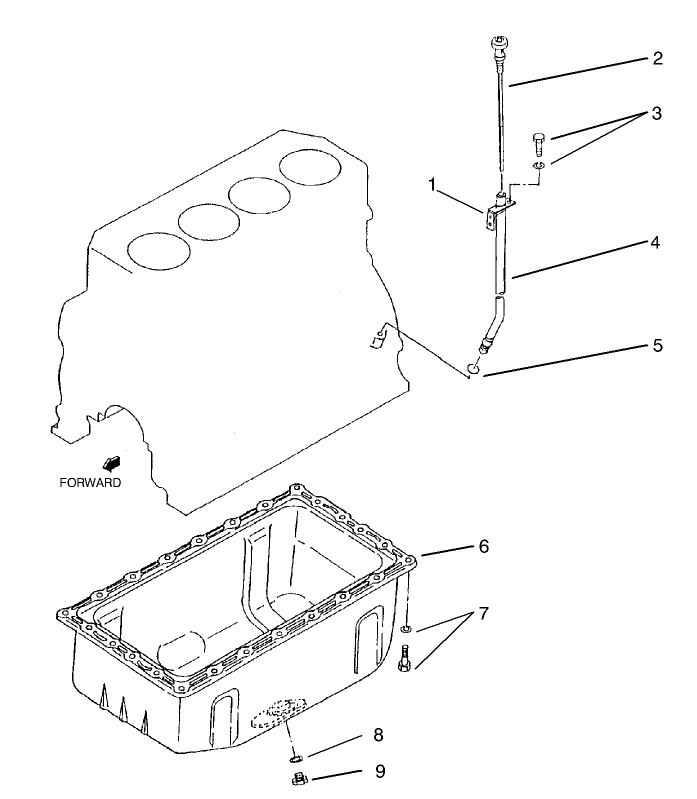 2
3
1
4
5
FORWARD
6
7
8
9