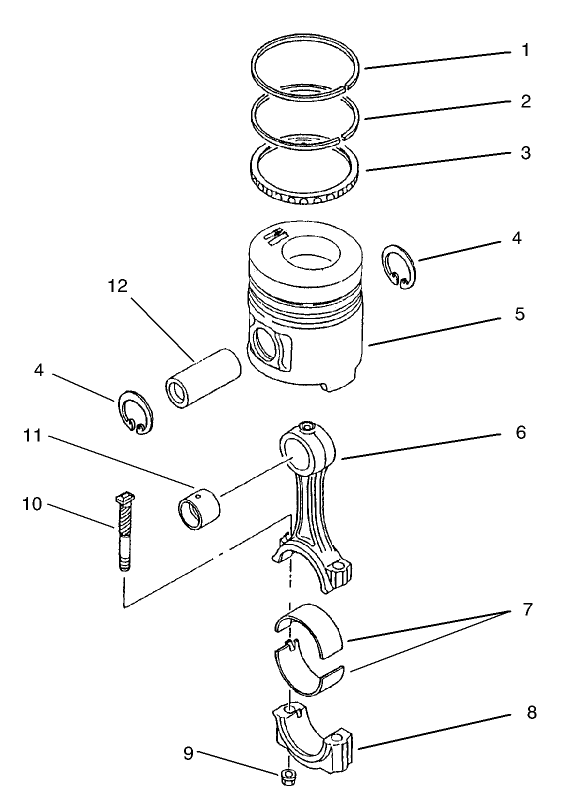 1
2
3
4
12
5
4
6
11
10
7
8
9