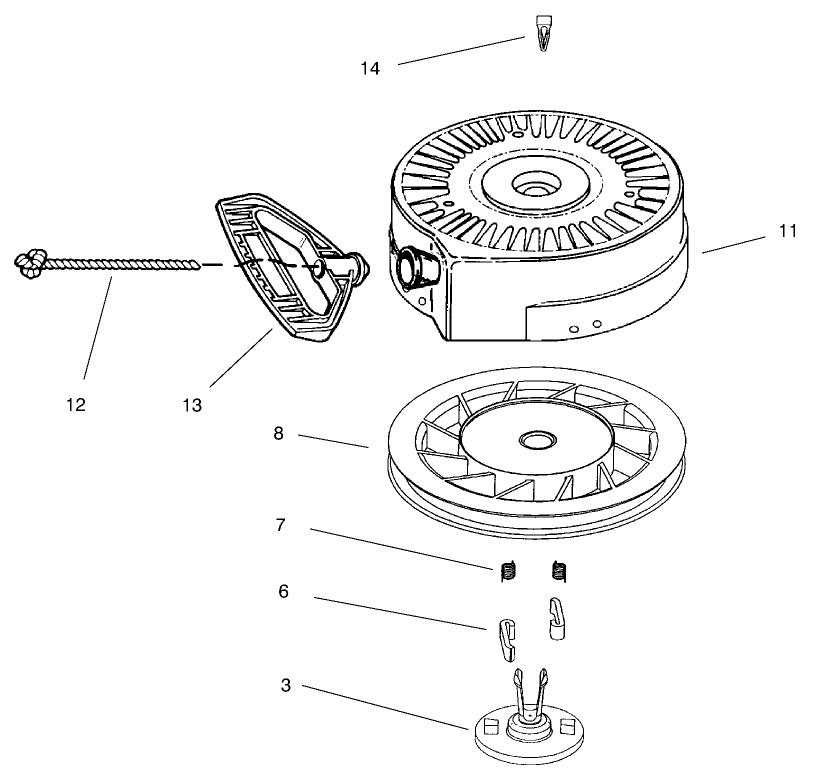 14

11

12

13

8

7

6

3