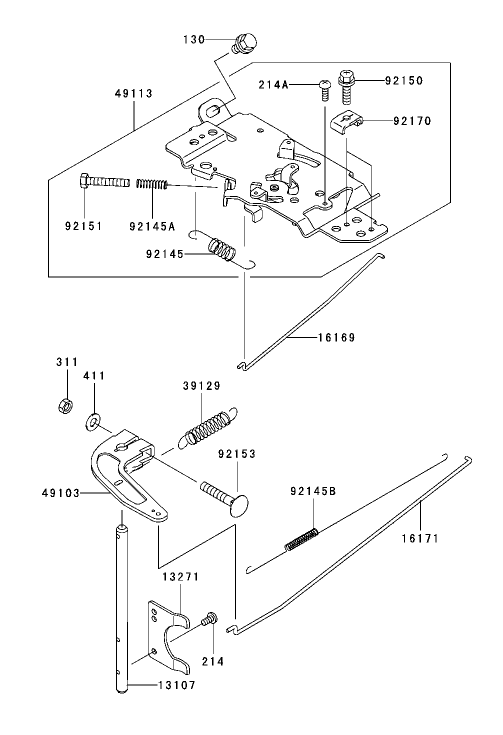 130
49113
214A
92150
92170
92151
92145A
92145
16169
311
411
39129
92153
49103
92145B
16171
13271
214
13107