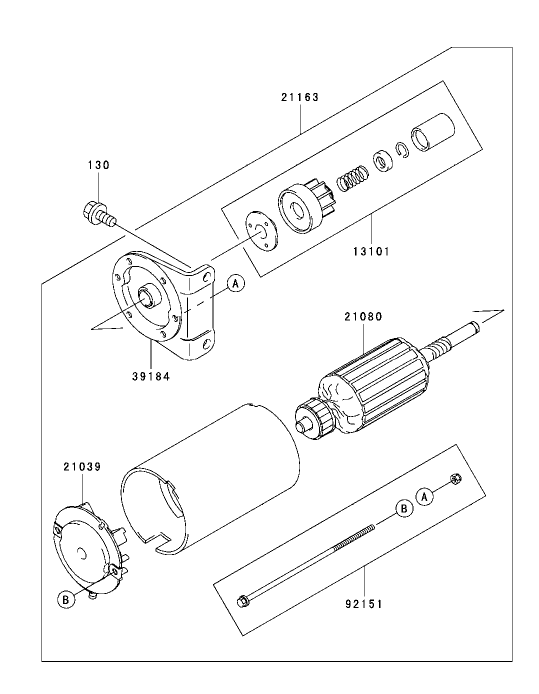 21163

130

13101

A

21080

39184

21039

A

B

B

92151