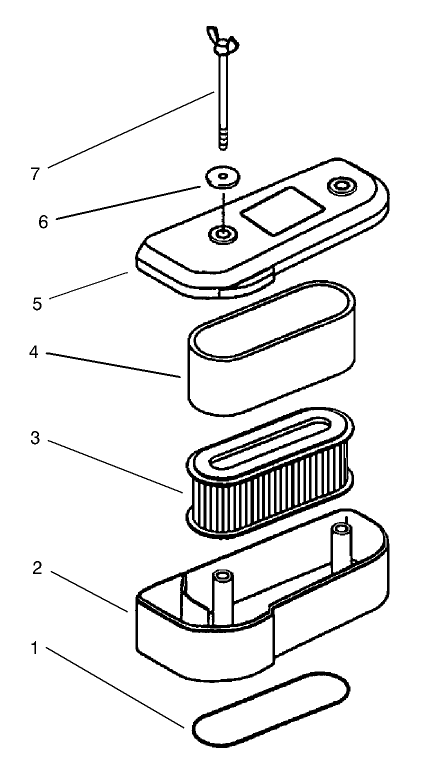 7
6
5
4
3
2
1