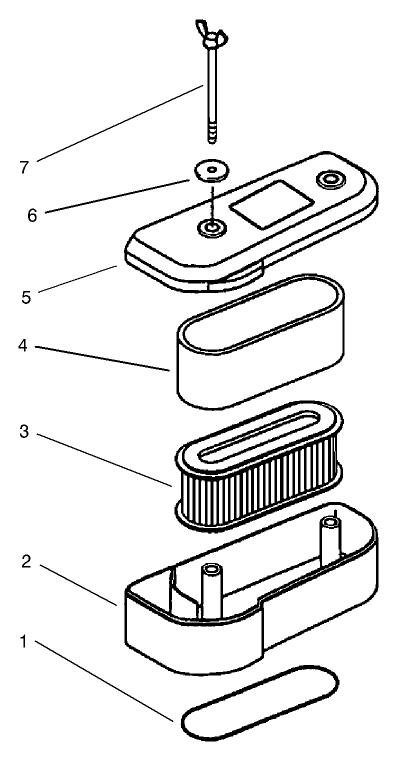 7
6
5
4
3
2
1