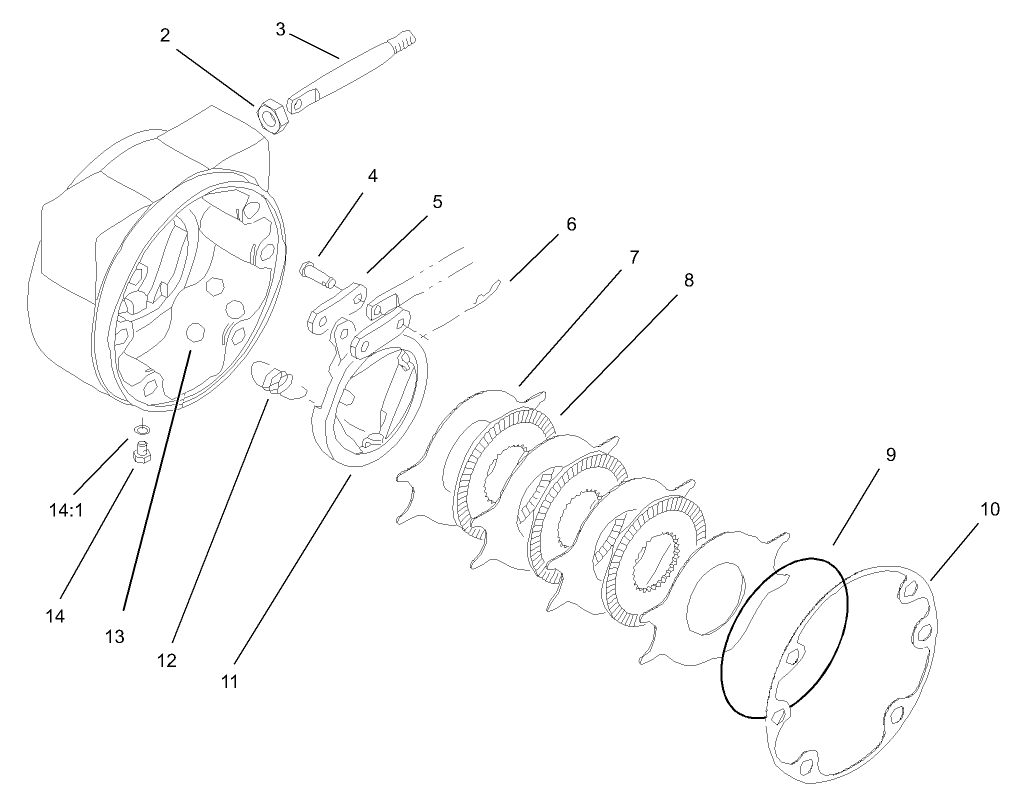 2
3
4
5
6
7
8
9
10
14:1
14
13
12
11