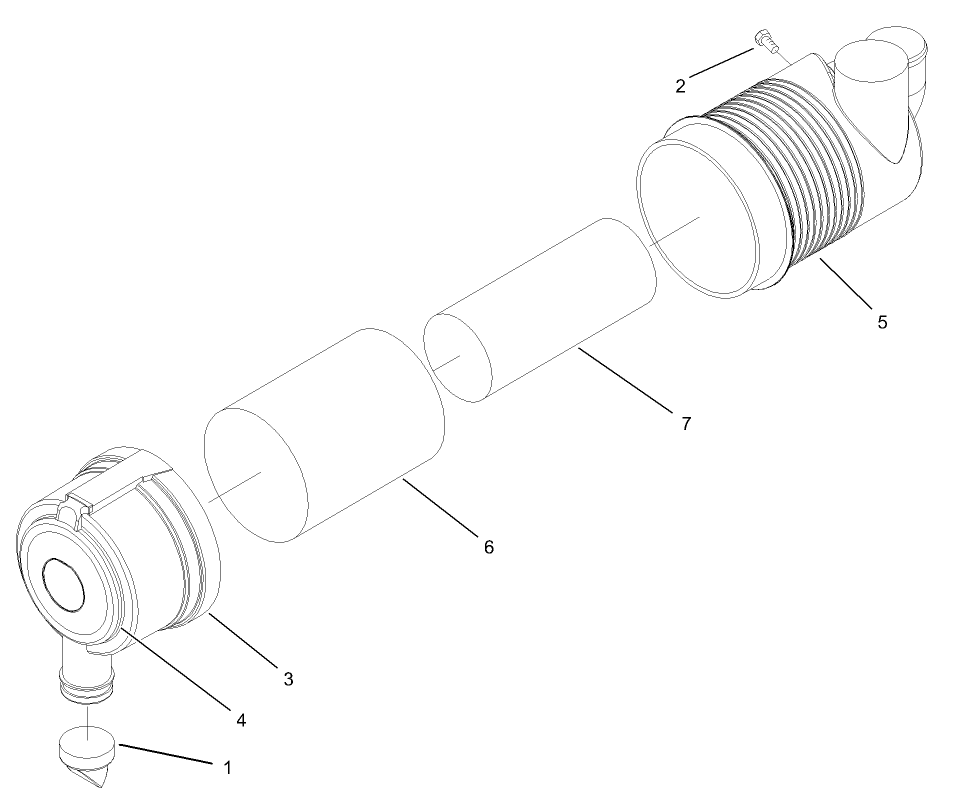 2
5
7
6
3
4
1