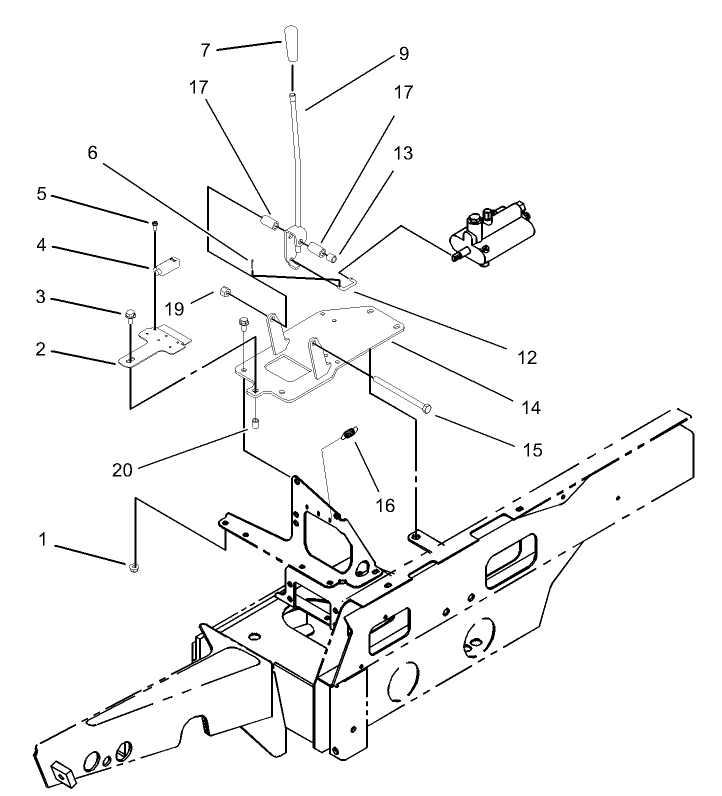 7
9
17
17
13
6
5
4
3
19
2
12
14
15
20
16
1