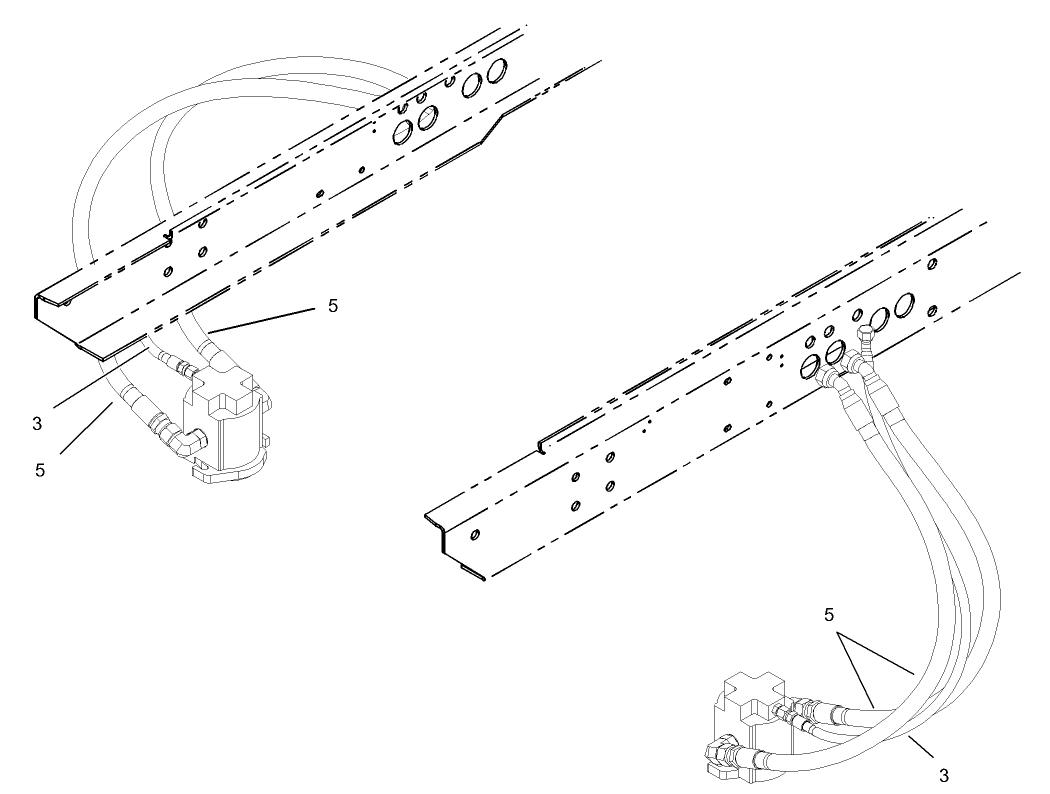 5

3

5

5

3