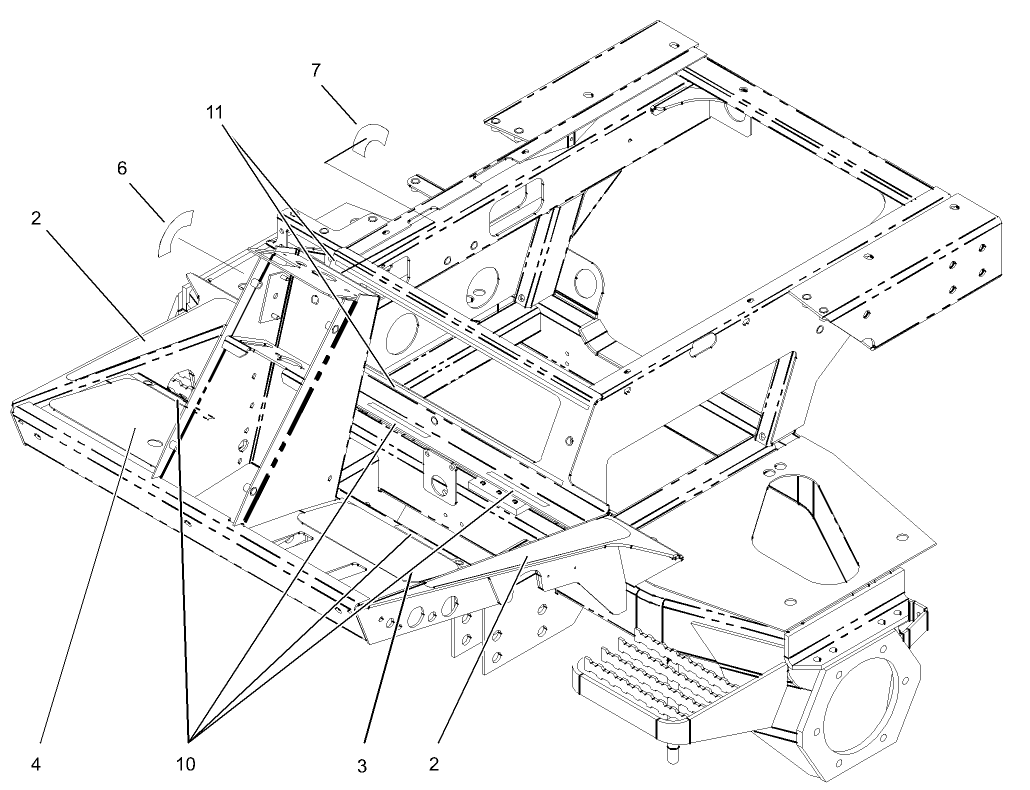 7
11
6
2
4
10
3
2